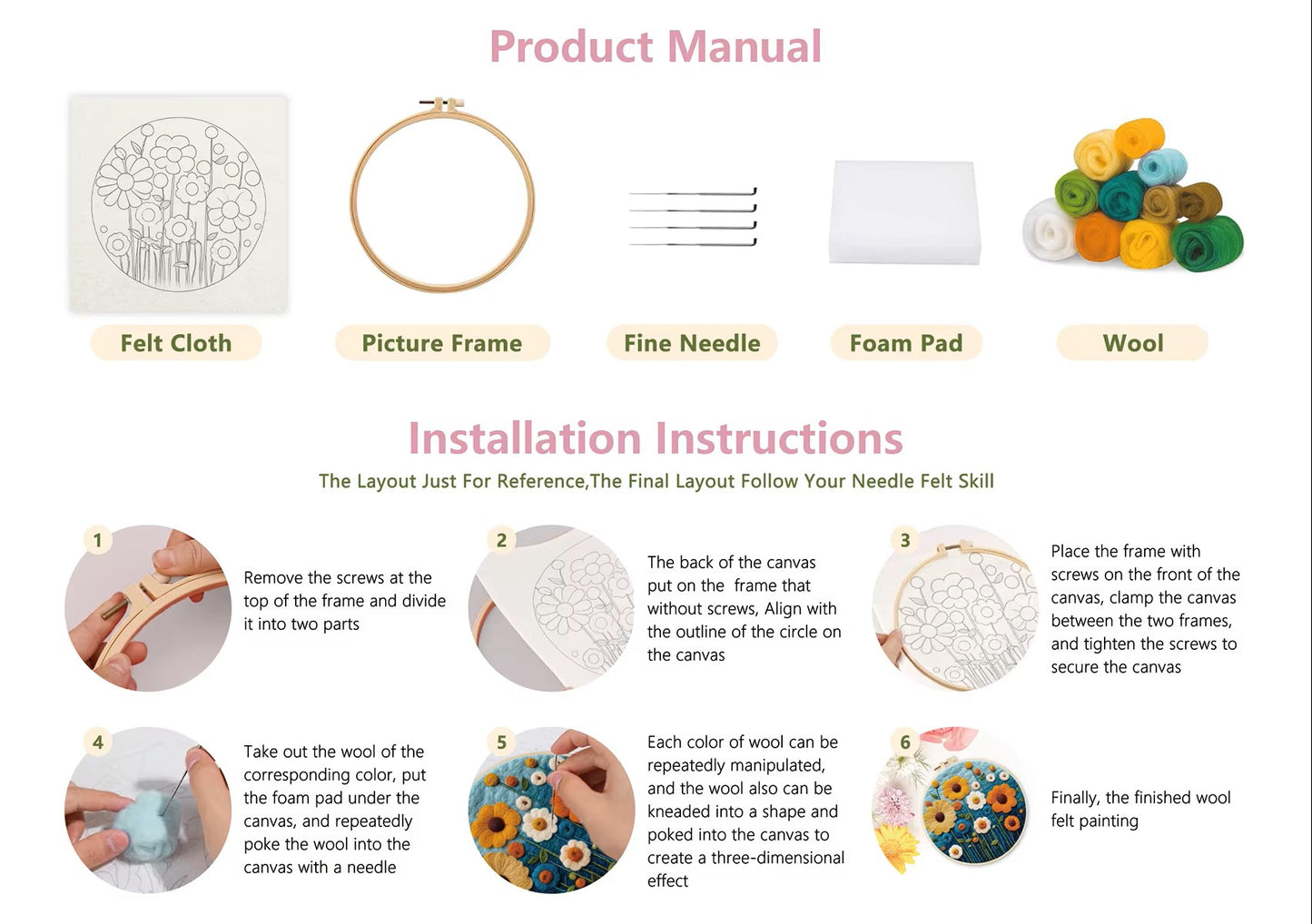 Product Manual

Felt Cloth

Picture Frame

Fine Needle

Foam Pad

Wool

Installation Instructions

The Layout Just For Reference,The Final Layout Follow Your Needle Felt Skill

1

Remove the screws at the top of the frame and divide it into two parts

2

The back of the canvas put on the frame that without screws, Align with the outline of the circle on the canvas

3

Place the frame with screws on the front of the canvas, clamp the canvas between the two frames, and tighten the screws to secure the canvas

4

Take out the wool of the corresponding color, put the foam pad under the canvas, and repeatedly poke the wool into the canvas with a needle

5

Each color of wool can be repeatedly manipulated, and the wool also can be kneaded into a shape and poked into the canvas to create a three-dimensional effect

6

Finally, the finished wool felt painting