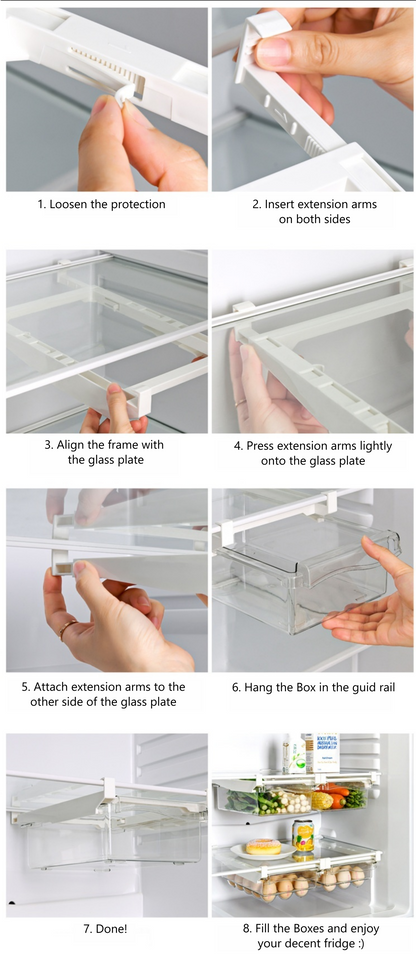 1. Loosen the protection

2. Insert extension arms on both sides

3. Align the frame with the glass plate

4. Press extension arms lightly onto the glass plate

5. Attach extension arms to the other side of the glass plate

6. Hang the Box in the guid rail

7. Done!

8. Fill the Boxes and enjoy your decent fridge :)