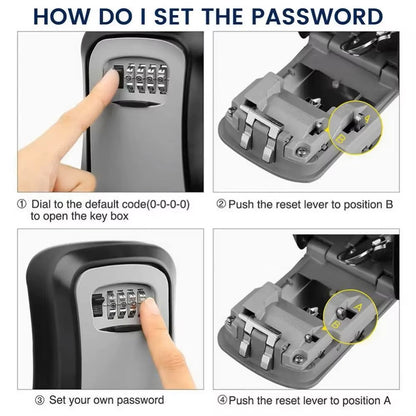 HOW DO I SET THE PASSWORD

A
B

① Dial to the default code(0-0-0-0) to open the key box

② Push the reset lever to position B

A
B

③ Set your own password

④ Push the reset lever to position A