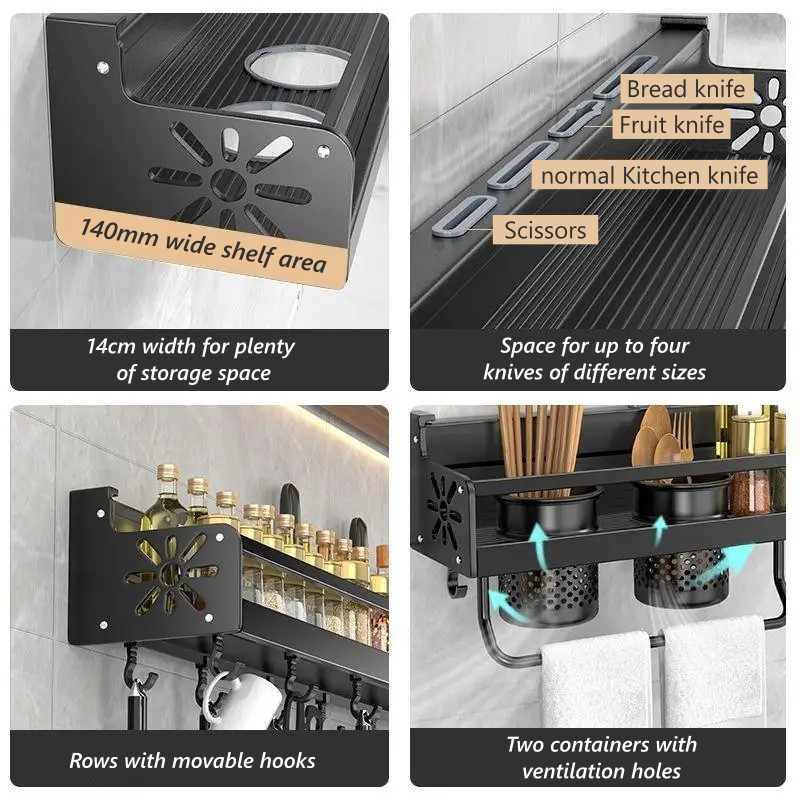 140mm wide shelf area

14cm width for plenty of storage space

Bread knife

Fruit knife

normal Kitchen knife

Scissors

Space for up to four knives of different sizes

Rows with movable hooks

Two containers with ventilation holes