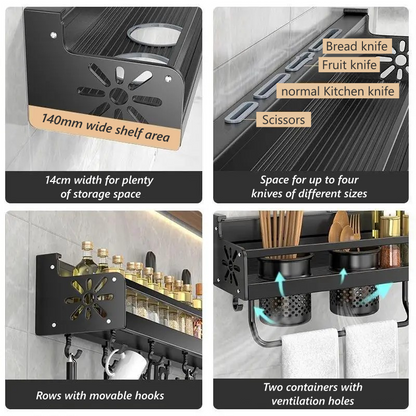 140mm wide shelf area

14cm width for plenty of storage space

Bread knife

Fruit knife

normal Kitchen knife

Scissors

Space for up to four knives of different sizes

Rows with movable hooks

Two containers with ventilation holes