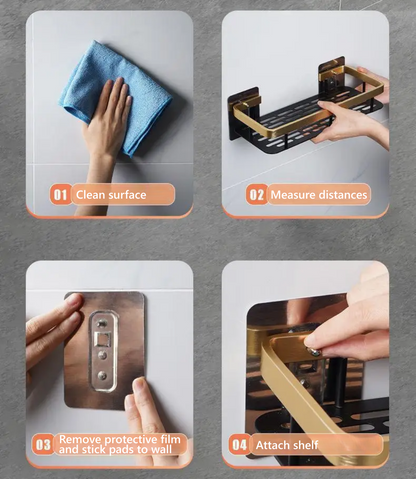 01 Clean surface

02 Measure distances

03 Remove protective film and stick pads to wall

04 Attach shelf